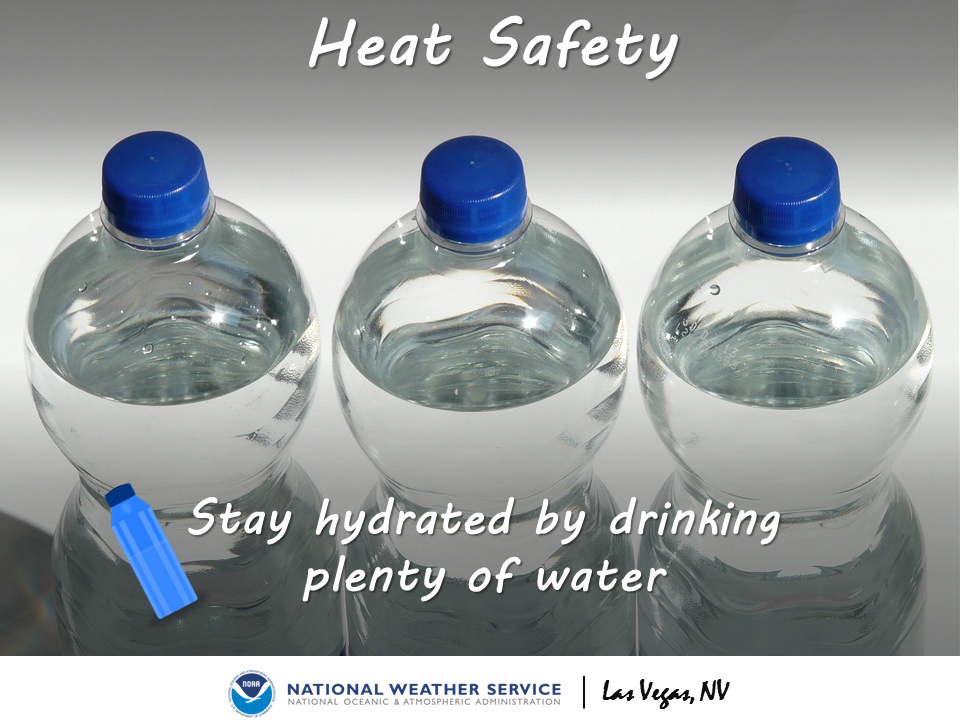 Heat Safety

Stay hydrated by drinking plenty of water

NOAA

NATIONAL WEATHER SERVICE
NATIONAL OCEANIC & ATMOSPHERIC ADMINISTRATION

Las Vegas, NV